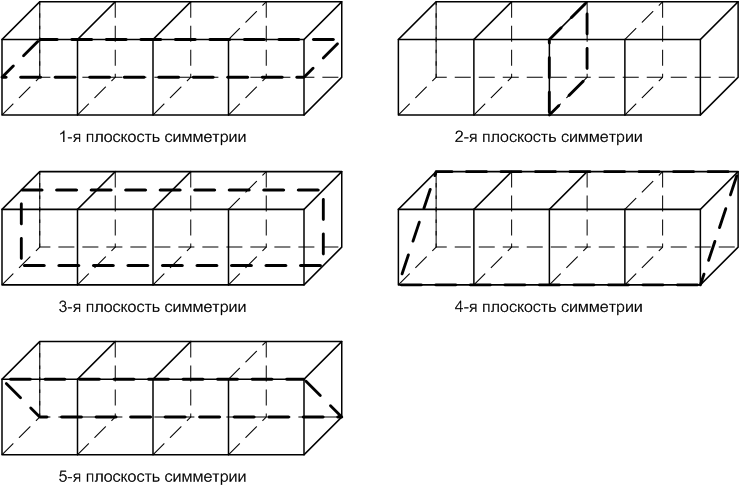 1-я плоскость симметрии

2-я плоскость симметрии

3-я плоскость симметрии

4-я плоскость симметрии

5-я плоскость симметрии