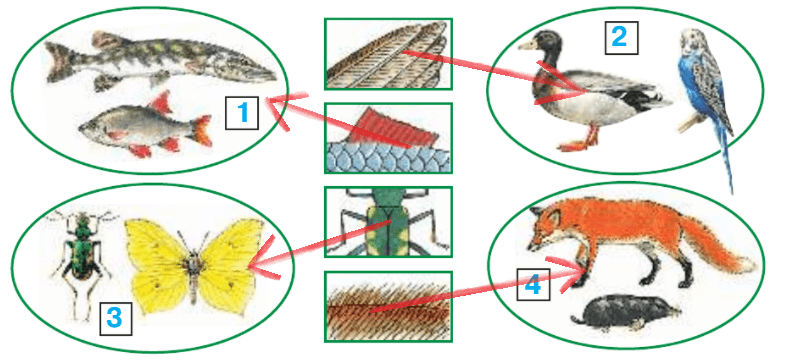 1

2

3

4