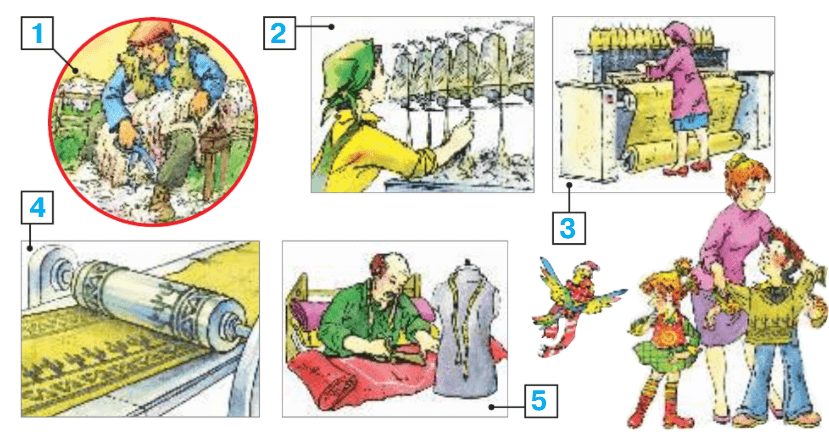 1

2

3

4

5