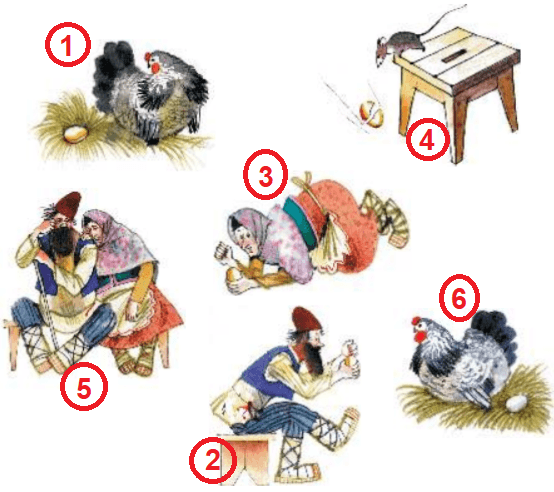 1
4
3
5
6
2