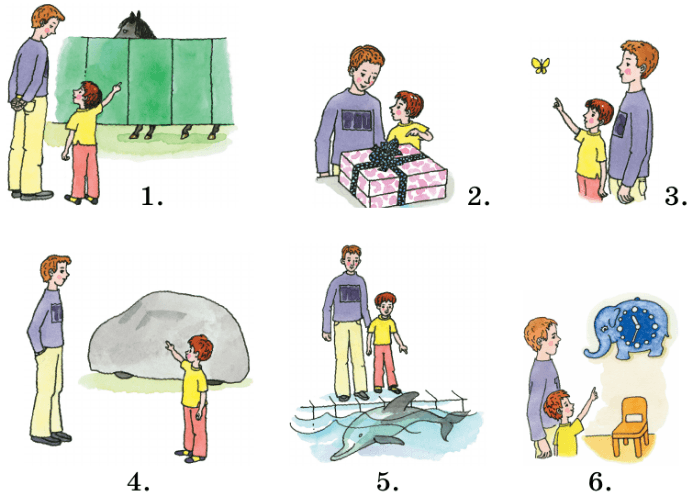 1.

2.

3.

4.

5.

6.